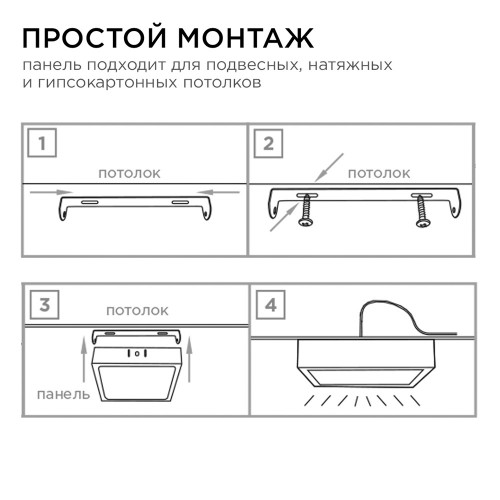 ПРОСТОЙ МОНТАЖ

панель подходит для подвесных, натяжных и гипсокартонных потолков

1

потолок

2

потолок

3

потолок

панель

4