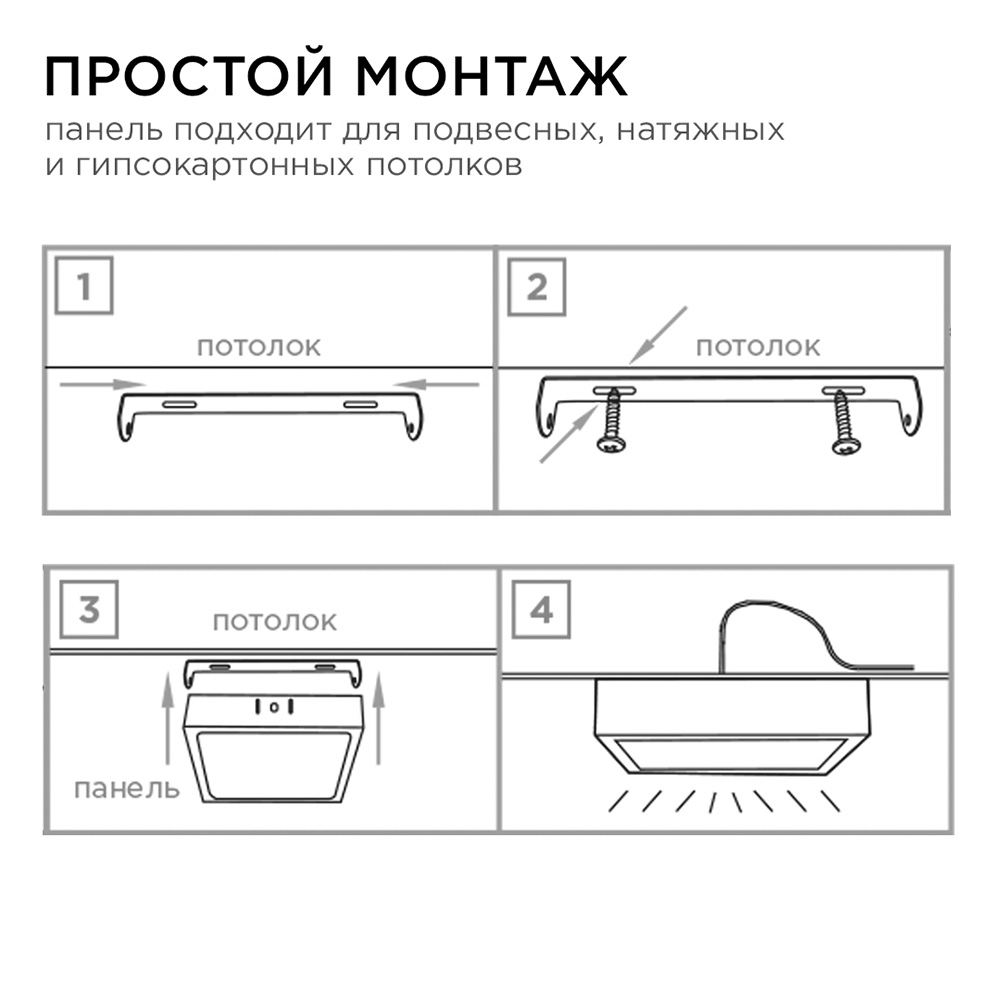 ПРОСТОЙ МОНТАЖ
панель подходит для подвесных, натяжных и гипсокартонных потолков

1
потолок

2
потолок

3
потолок
панель

4