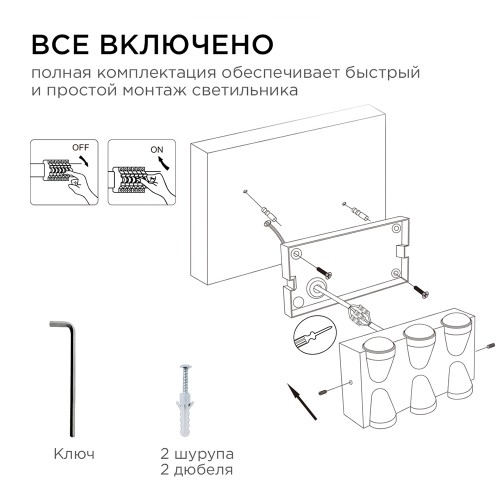 ВСЕ ВКЛЮЧЕНО

полная комплектация обеспечивает быстрый и простой монтаж светильника

OFF

ON

Ключ

2 шурупа
2 дюбеля