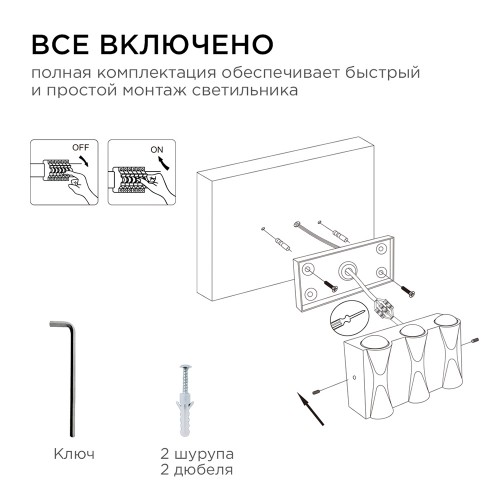 ВСЕ ВКЛЮЧЕНО

полная комплектация обеспечивает быстрый и простой монтаж светильника

OFF

ON

Ключ

2 шурупа
2 дюбеля